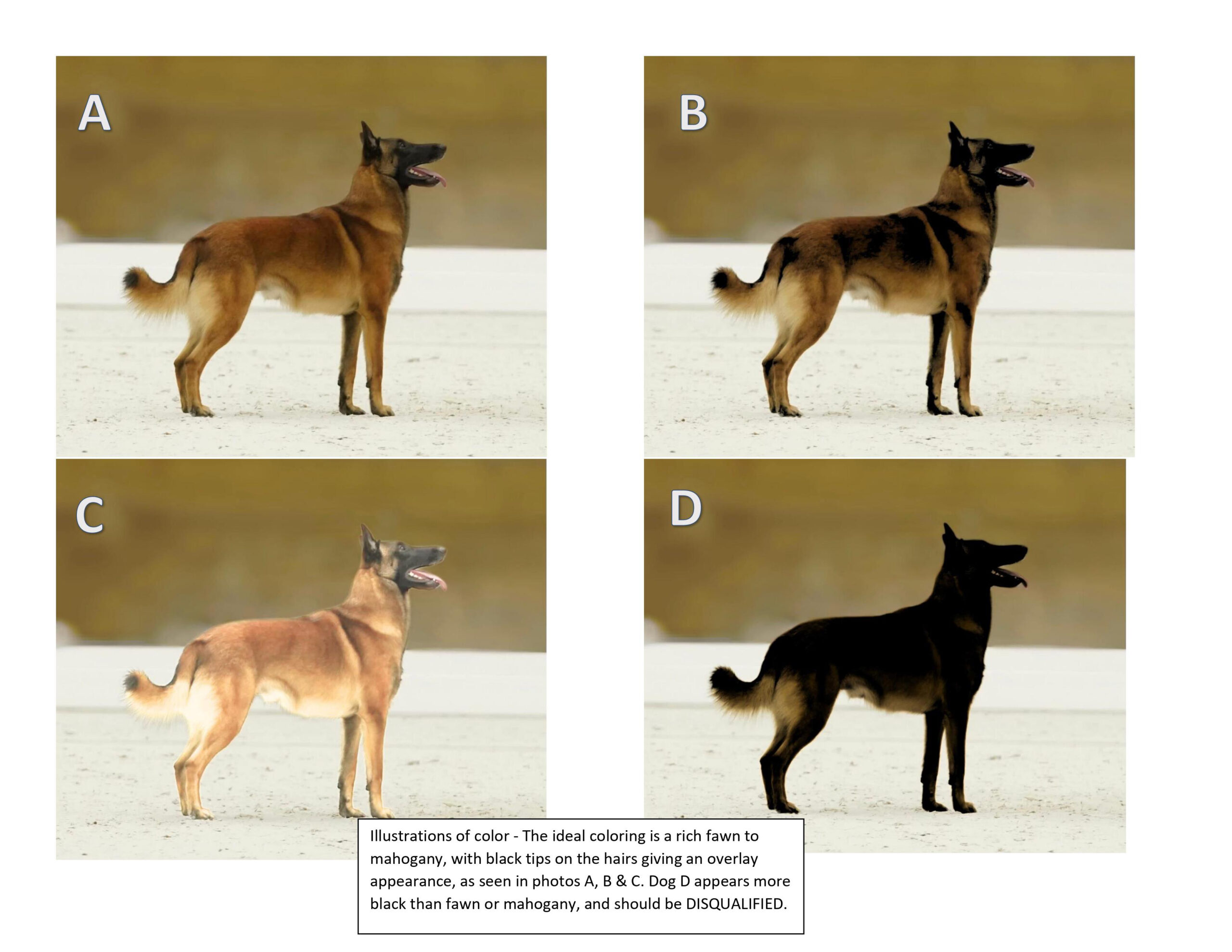 A

B

C

D

Illustrations of color - The ideal coloring is a rich fawn to mahogany, with black tips on the hairs giving an overlay appearance, as seen in photos A, B & C. Dog D appears more black than fawn or mahogany, and should be DISQUALIFIED.